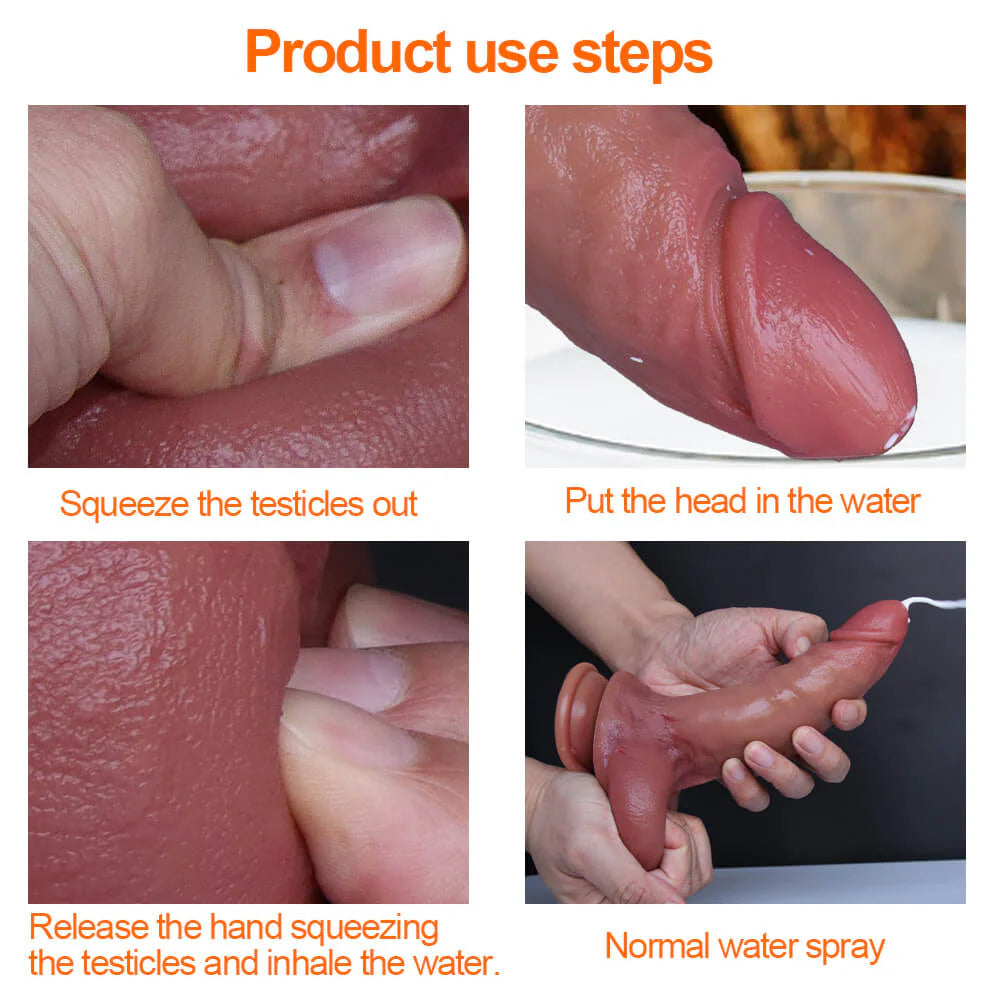 Product use steps

Squeeze the testicles out

Put the head in the water

Release the hand squeezing the testicles and inhale the water.

Normal water spray